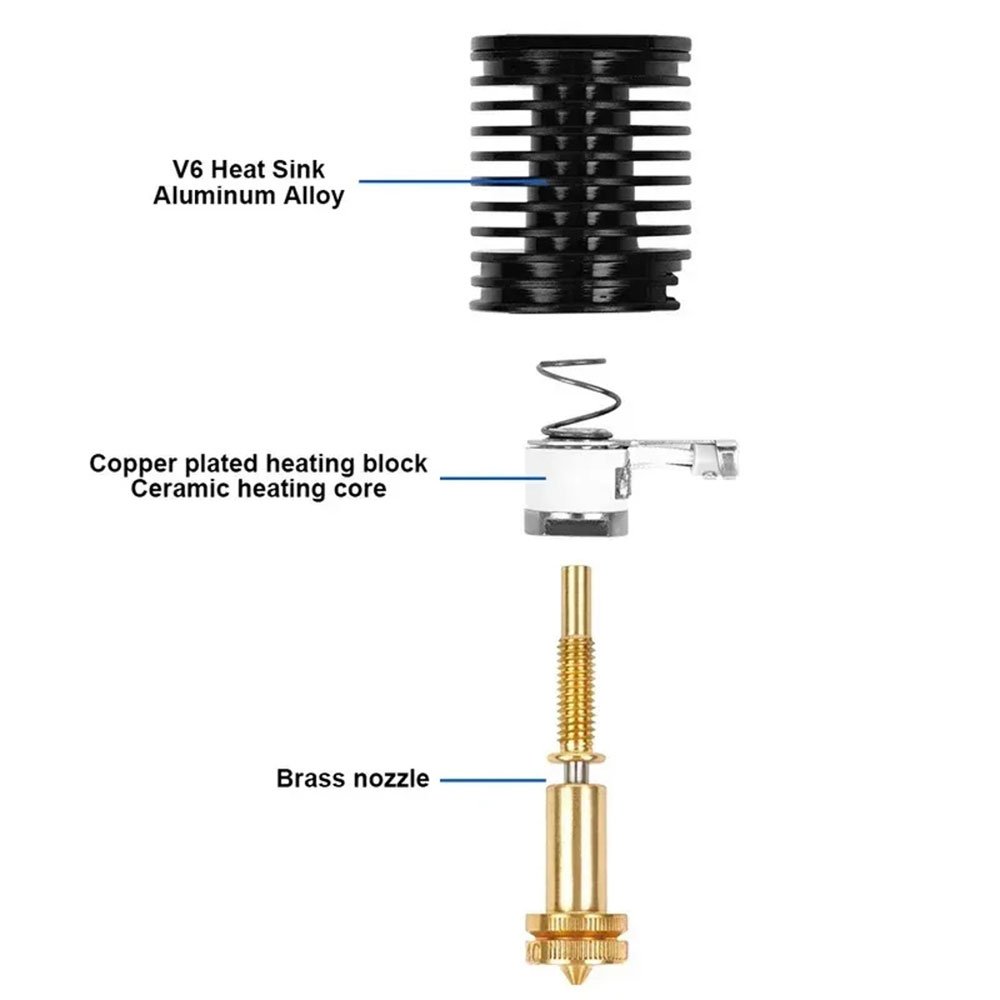 V6 Heat Sink
Aluminum Alloy

Copper plated heating block
Ceramic heating core

Brass nozzle